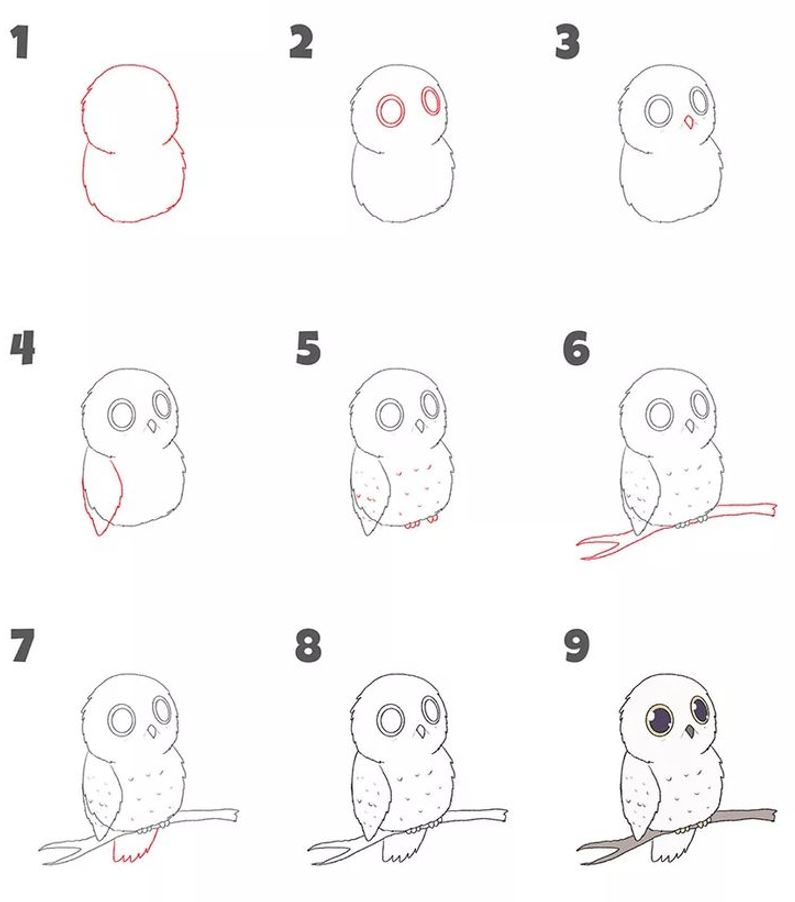 1

2

3

4

5

6

7

8

9