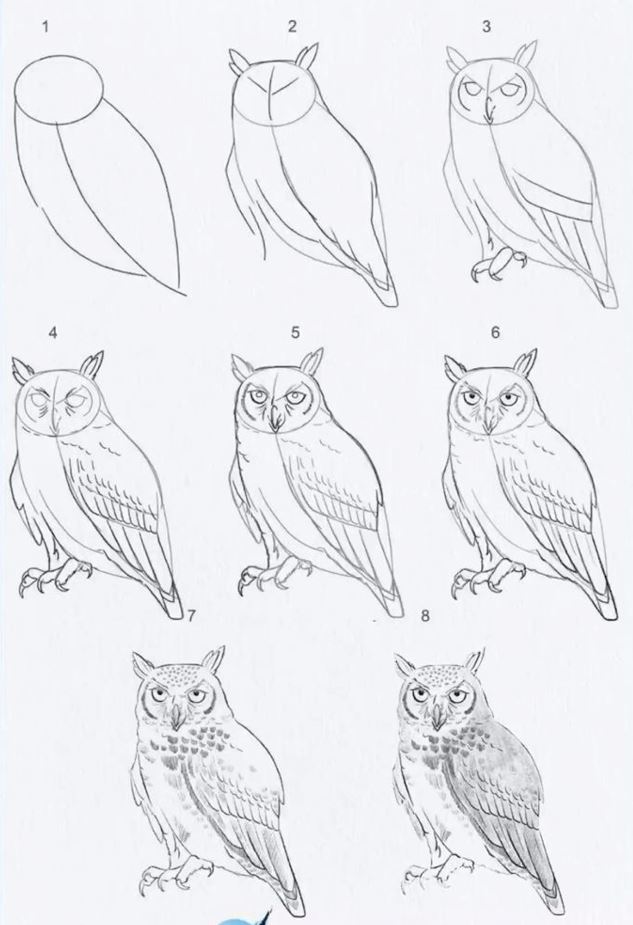 1

2

3

4

5

6

7

8