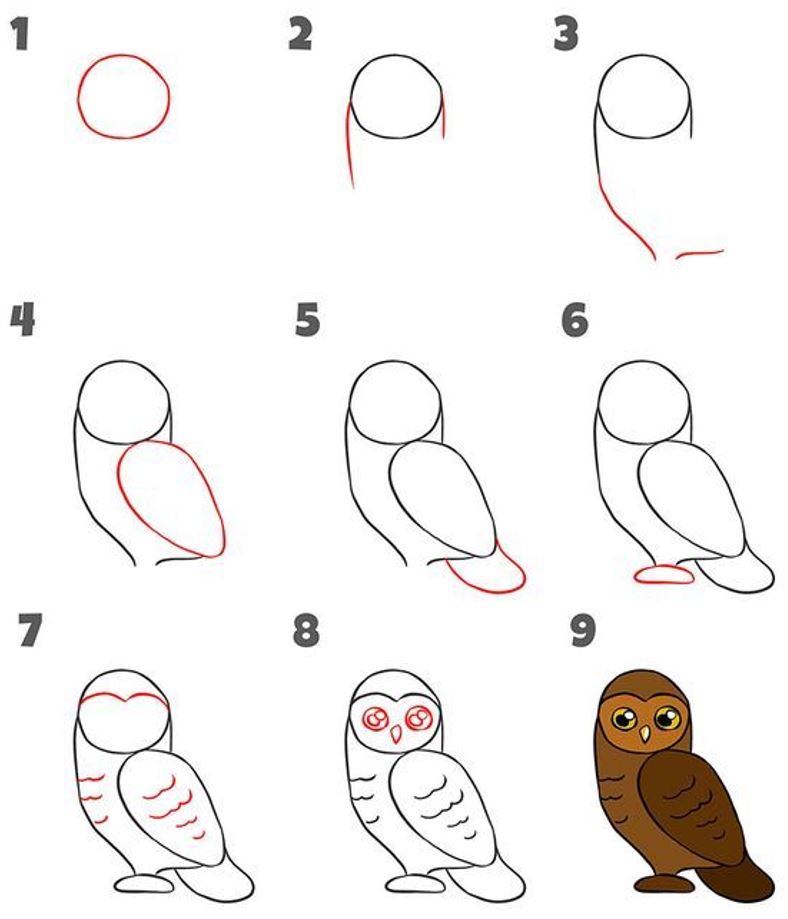 1
2
3
4
5
6
7
8
9