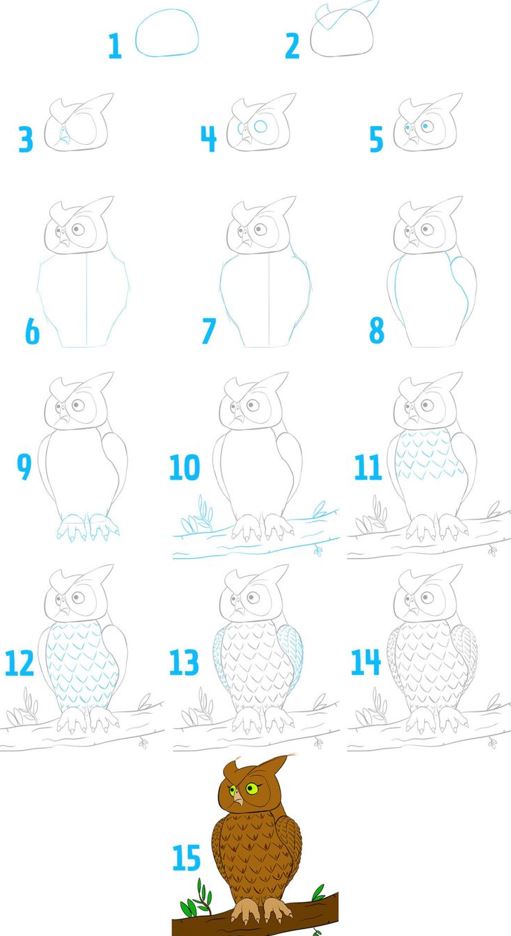 1

2

3

4

5

6

7

8

9

10

11

12

13

14

15